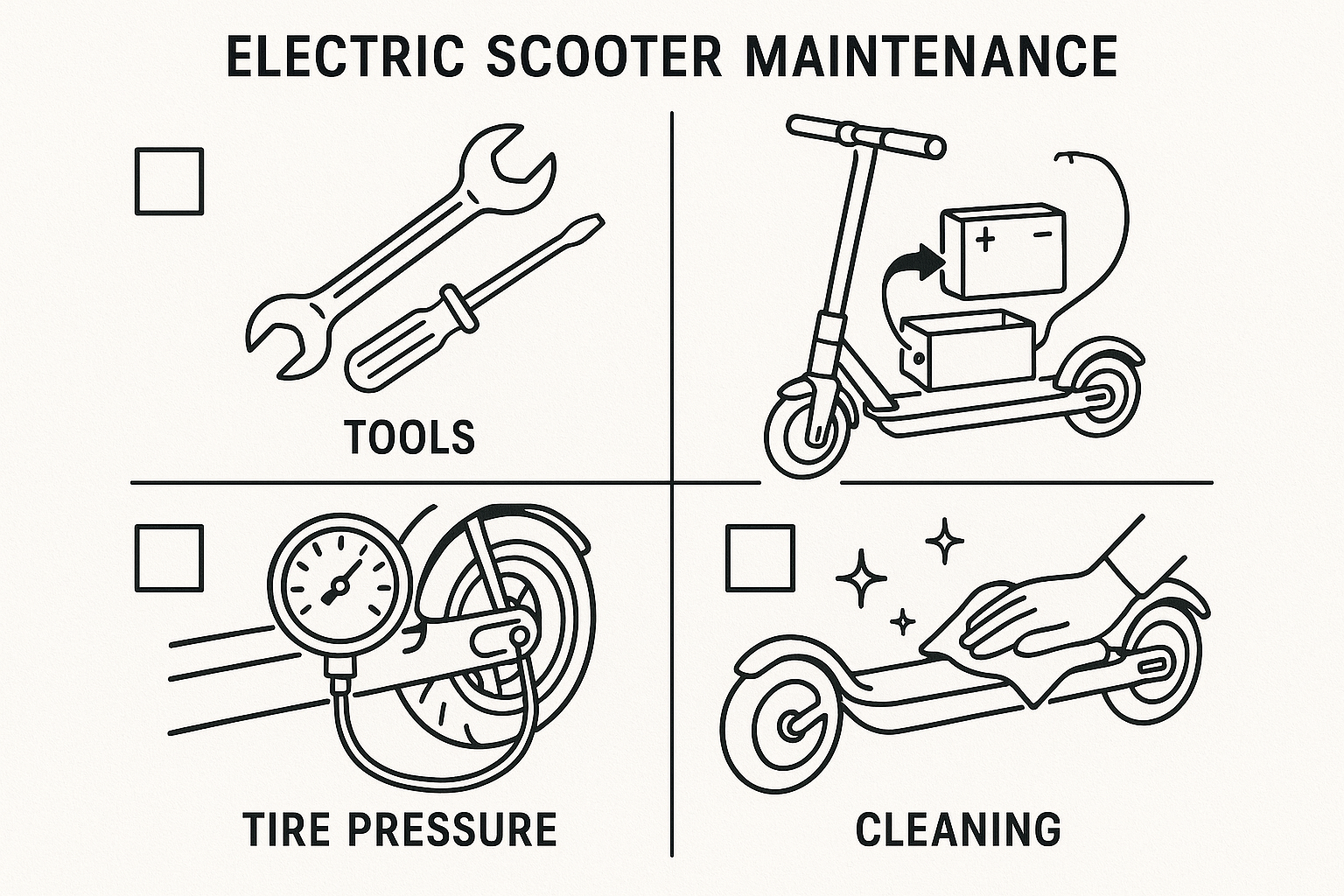 ELECTRIC SCOOTER MAINTENANCE

TOOLS

+ −

TIRE PRESSURE

CLEANING